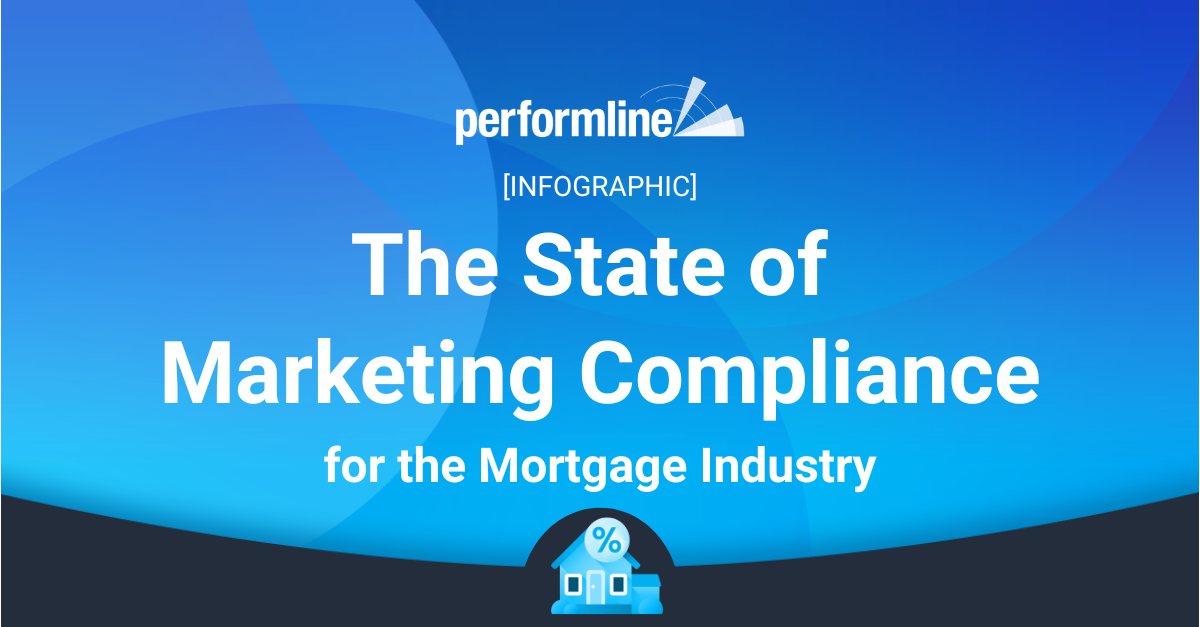 performline

[INFOGRAPHIC]

The State of Marketing Compliance

for the Mortgage Industry

%